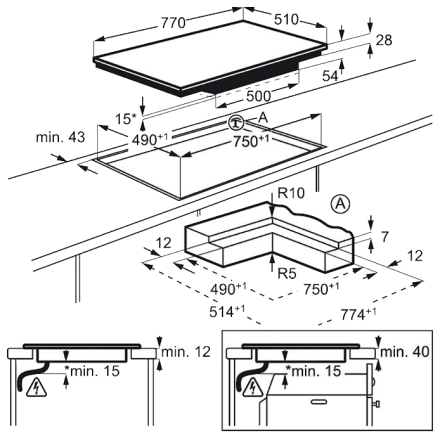 770
510
28
54
500
15*
A
min. 43
$490^{+1}$
$750^{+1}$
R10
A
7
12
12
R5
$490^{+1}$
$750^{+1}$
$514^{+1}$
$774^{+1}$
min. 12
*min. 15
min. 40
*min. 15