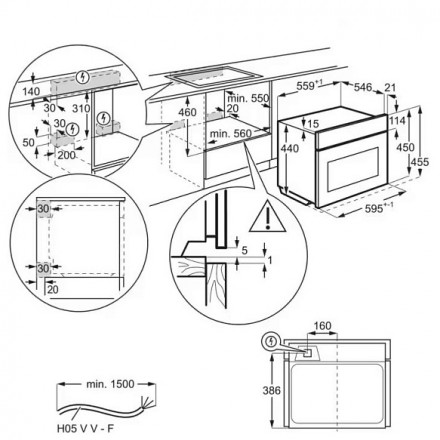 140
30
310
30
50
200
460
min. 550
20
min. 560
$559^{+1}$
546
21
15
114
440
450
455
$595^{+-1}$
30
30
20
5
1
160
386
min. 1500
H05 V V - F